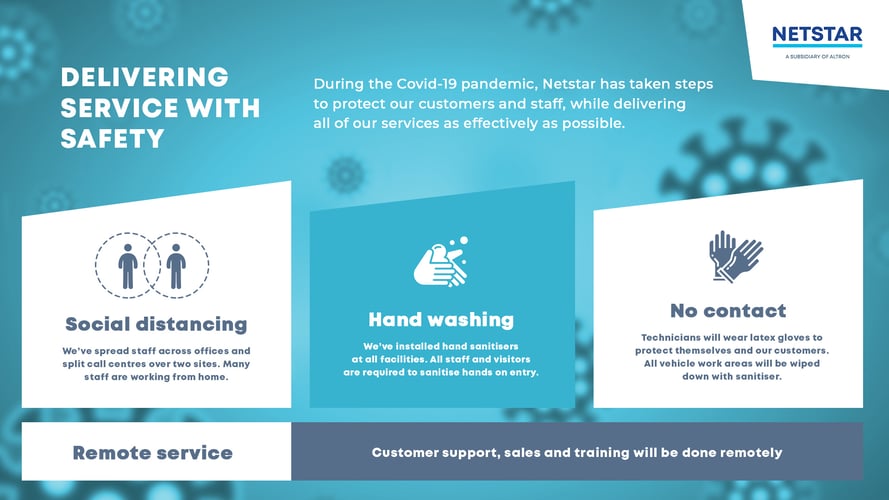 NETSTAR
A SUBSIDIARY OF ALTRON

DELIVERING SERVICE WITH SAFETY

During the Covid-19 pandemic, Netstar has taken steps to protect our customers and staff, while delivering all of our services as effectively as possible.

Social distancing

We've spread staff across offices and split call centres over two sites. Many staff are working from home.

Hand washing

We've installed hand sanitisers at all facilities. All staff and visitors are required to sanitise hands on entry.

No contact

Technicians will wear latex gloves to protect themselves and our customers. All vehicle work areas will be wiped down with sanitiser.

Remote service

Customer support, sales and training will be done remotely